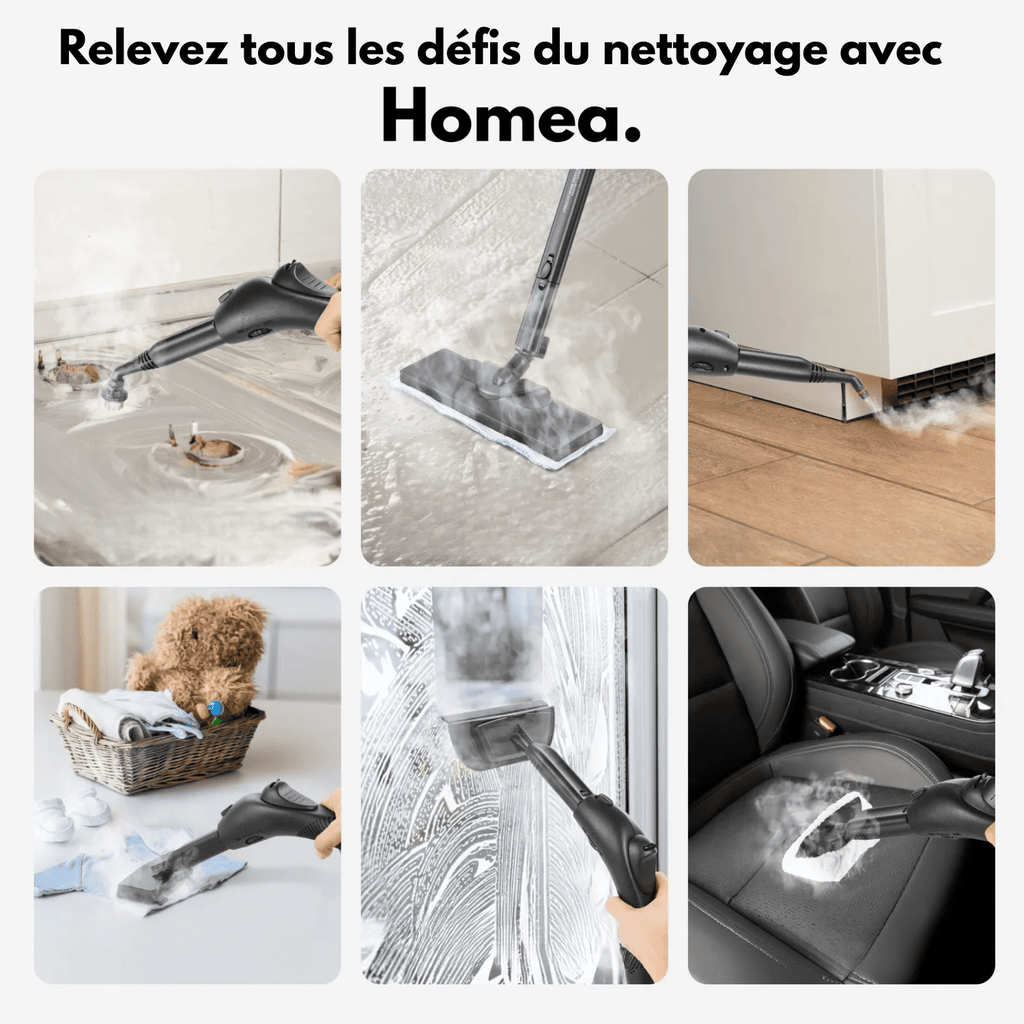 Relevez tous les défis du nettoyage avec
Homea.